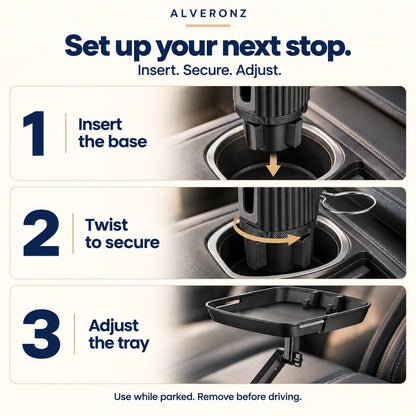 ALVERONZ

Set up your next stop.

Insert. Secure. Adjust.

1

Insert
the base

2

Twist
to secure

3

Adjust
the tray

Use while parked. Remove before driving.